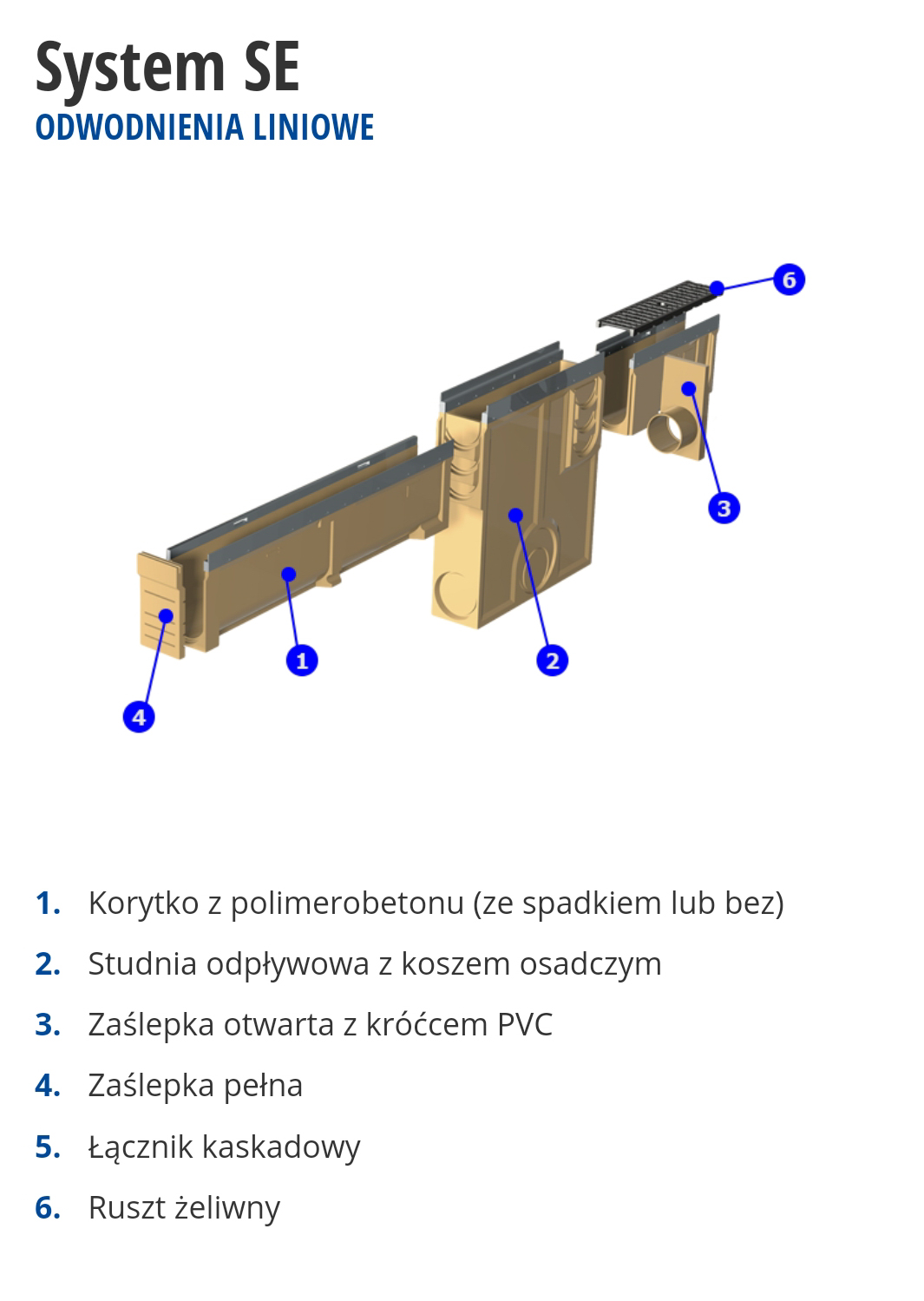 System SE
ODWODNIENIA LINIOWE

6
3
1
2
4

1. Korytko z polimerobetonu (ze spadkiem lub bez)
2. Studnia odpływowa z koszem osadczym
3. Zaślepka otwarta z króćcem PVC
4. Zaślepka pełna
5. Łącznik kaskadowy
6. Ruszt żeliwny